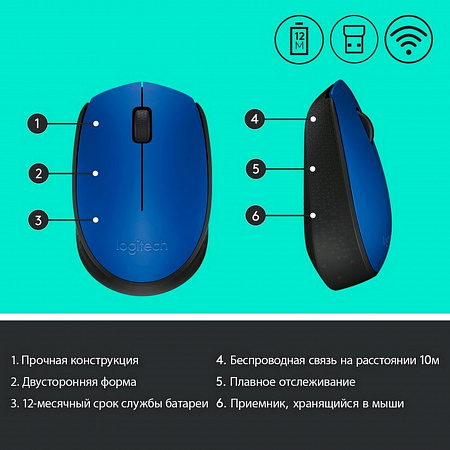 12
M

1
2
3
logitech
4
5
6

1. Прочная конструкция
2. Двусторонняя форма
3. 12-месячный срок службы батареи

4. Беспроводная связь на расстоянии 10м
5. Плавное отслеживание
6. Приемник, хранящийся в мыши